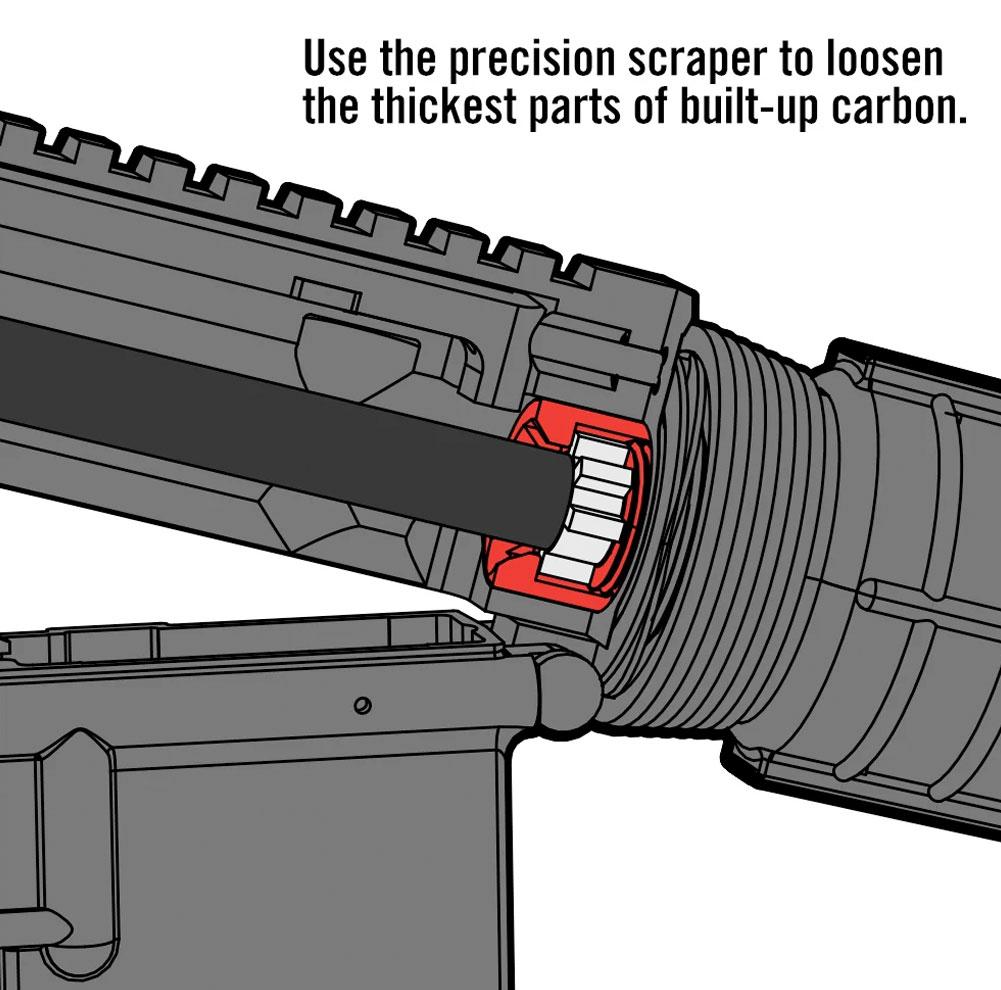 Use the precision scraper to loosen the thickest parts of built-up carbon.